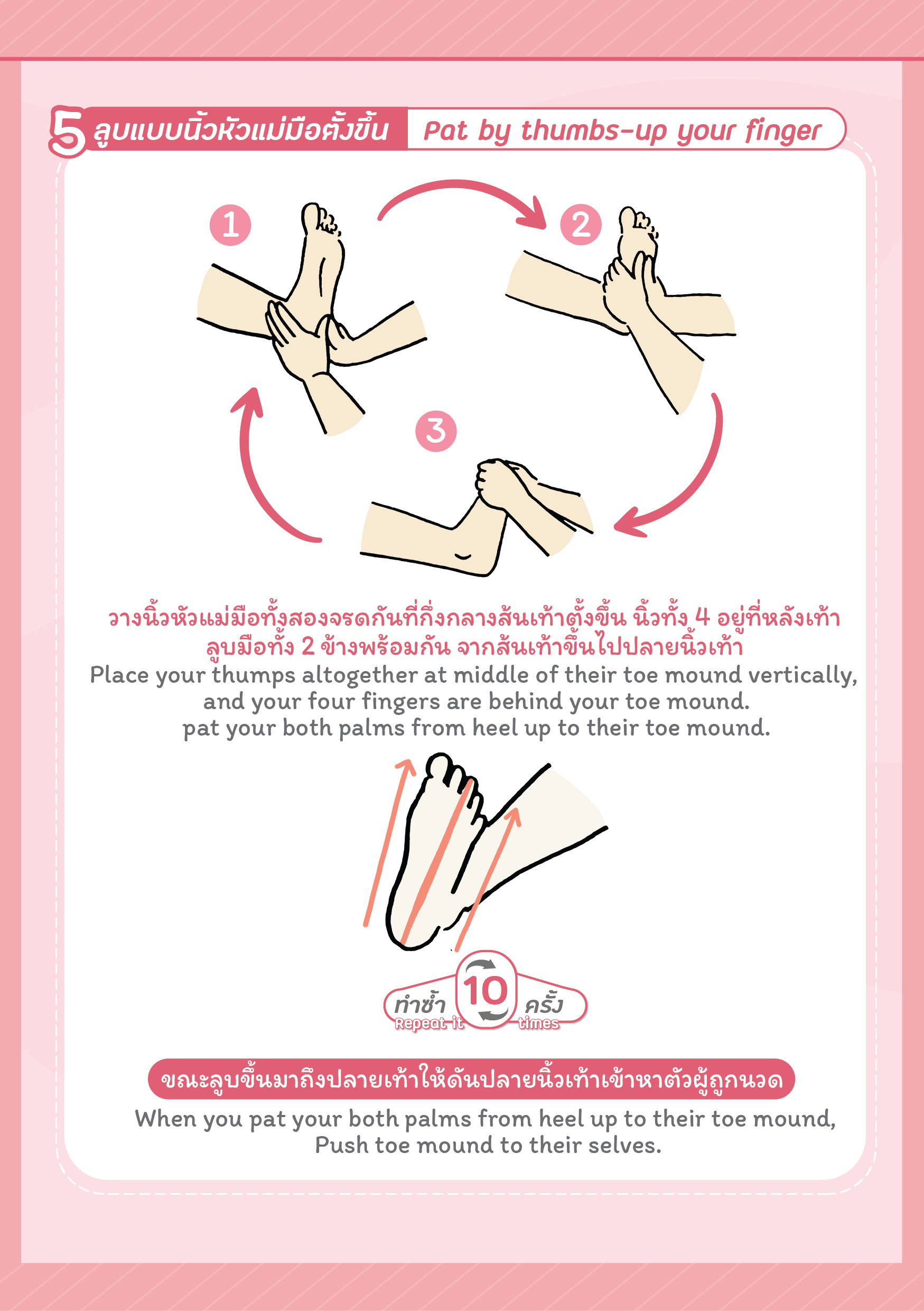 5 ลูบแบบนิ้วหัวแม่มือตั้งขึ้น Pat by thumbs-up your finger

1

2

3

วางนิ้วหัวแม่มือทั้งสองจรดกันที่กึ่งกลางส้นเท้าตั้งขึ้น นิ้วทั้ง 4 อยู่ที่หลังเท้า ลูบมือทั้ง 2 ข้างพร้อมกัน จากส้นเท้าขึ้นไปปลายนิ้วเท้า
Place your thumps altogether at middle of their toe mound vertically, and your four fingers are behind your toe mound. pat your both palms from heel up to their toe mound.

ทำซ้ำ Repeat it 10 ครั้ง times

ขณะลูบขึ้นมาถึงปลายเท้าให้ดันปลายนิ้วเท้าเข้าหาตัวผู้ถูกนวด
When you pat your both palms from heel up to their toe mound, Push toe mound to their selves.