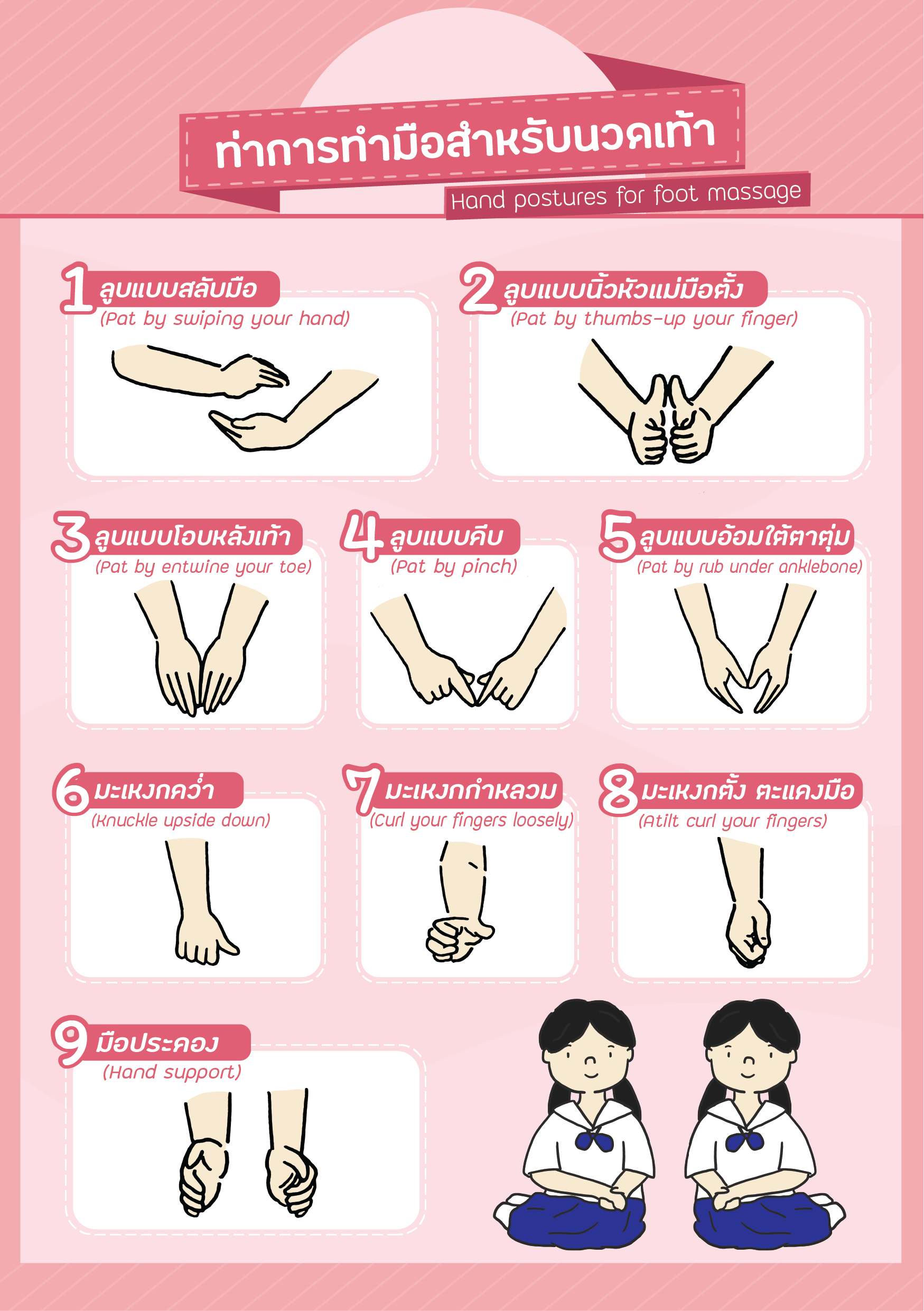 ท่าการทำมือสำหรับนวดเท้า

Hand postures for foot massage

1 ลูบแบบสลับมือ
(Pat by swiping your hand)

2 ลูบแบบนิ้วหัวแม่มือตั้ง
(Pat by thumbs-up your finger)

3 ลูบแบบโอบหลังเท้า
(Pat by entwine your toe)

4 ลูบแบบคีบ
(Pat by pinch)

5 ลูบแบบอ้อมใต้ตาตุ่ม
(Pat by rub under anklebone)

6 มะเหงกคว่ำ
(Knuckle upside down)

7 มะเหงกกำหลวม
(Curl your fingers loosely)

8 มะเหงกตั้ง ตะแคงมือ
(Atilt curl your fingers)

9 มือประคอง
(Hand support)