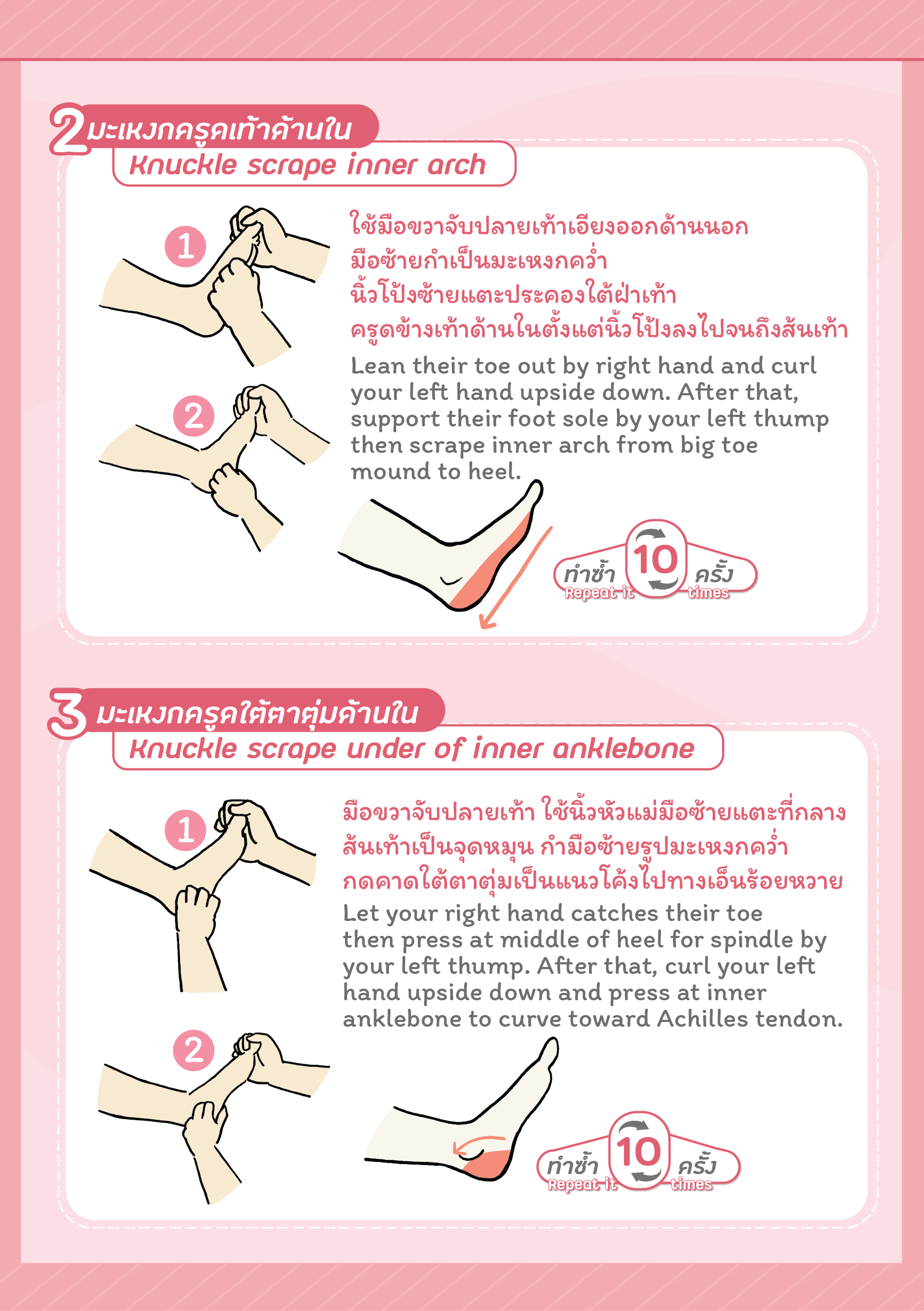 2 มะเหงกครูดเท้าด้านใน
Knuckle scrape inner arch

1

2

ใช้มือขวาจับปลายเท้าเอียงออกด้านนอก
มือซ้ายกำเป็นมะเหงกคว่ำ
นิ้วโป้งซ้ายแตะประคองใต้ฝ่าเท้า
ครูดข้างเท้าด้านในตั้งแต่นิ้วโป้งลงไปจนถึงส้นเท้า

Lean their toe out by right hand and curl your left hand upside down. After that, support their foot sole by your left thump then scrape inner arch from big toe mound to heel.

ทำซ้ำ Repeat it 10 ครั้ง times

3 มะเหงกครูดใต้ตาตุ่มด้านใน
Knuckle scrape under of inner anklebone

1

2

มือขวาจับปลายเท้า ใช้นิ้วหัวแม่มือซ้ายแตะที่กลางส้นเท้าเป็นจุดหมุน กำมือซ้ายรูปมะเหงกคว่ำ กดคาดใต้ตาตุ่มเป็นแนวโค้งไปทางเอ็นร้อยหวาย

Let your right hand catches their toe then press at middle of heel for spindle by your left thump. After that, curl your left hand upside down and press at inner anklebone to curve toward Achilles tendon.

ทำซ้ำ Repeat it 10 ครั้ง times